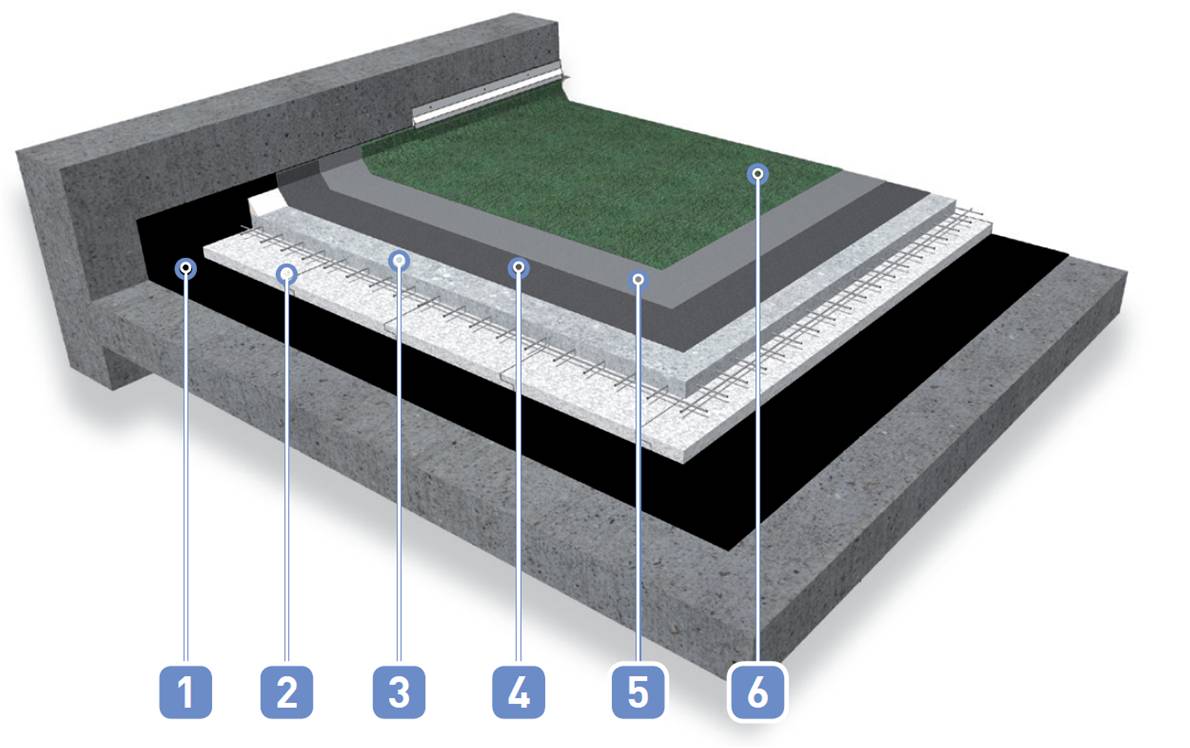 1 2 3 4 5 6